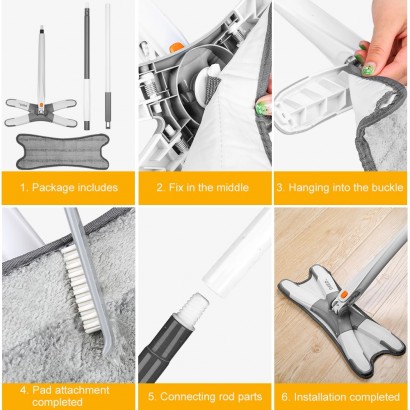 1. Package includes

2. Fix in the middle

3. Hanging into the buckle

4. Pad attachment completed

5. Connecting rod parts

6. Installation completed