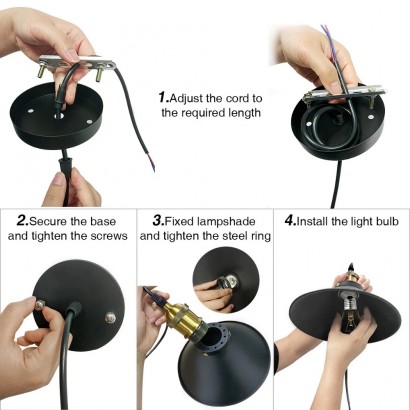 1.Adjust the cord to the required length

2.Secure the base and tighten the screws

3.Fixed lampshade and tighten the steel ring

4.Install the light bulb